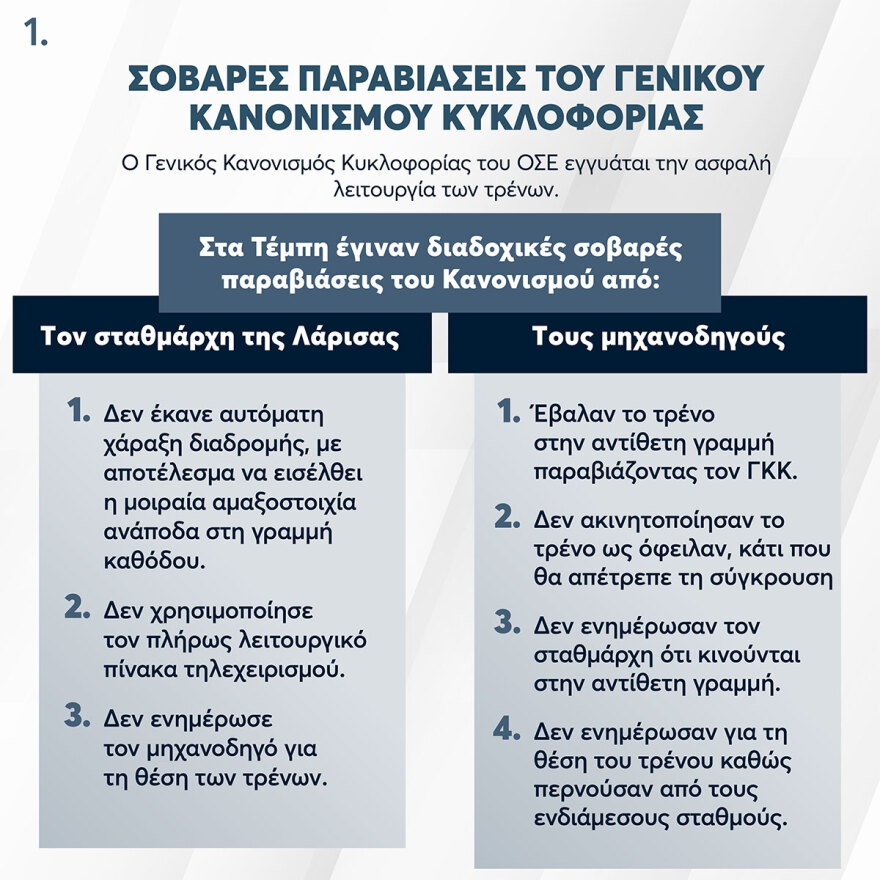 1.

ΣΟΒΑΡΕΣ ΠΑΡΑΒΙΑΣΕΙΣ ΤΟΥ ΓΕΝΙΚΟΥ ΚΑΝΟΝΙΣΜΟΥ ΚΥΚΛΟΦΟΡΙΑΣ

Ο Γενικός Κανονισμός Κυκλοφορίας του ΟΣΕ εγγυάται την ασφαλή λειτουργία των τρένων.

Στα Τέμπη έγιναν διαδοχικές σοβαρές παραβιάσεις του Κανονισμού από:

Τον σταθμάρχη της Λάρισας

1. Δεν έκανε αυτόματη χάραξη διαδρομής, με αποτέλεσμα να εισέλθει η μοιραία αμαξοστοιχία ανάποδα στη γραμμή καθόδου.

2. Δεν χρησιμοποίησε τον πλήρως λειτουργικό πίνακα τηλεχειρισμού.

3. Δεν ενημέρωσε τον μηχανοδηγό για τη θέση των τρένων.

Τους μηχανοδηγούς

1. Έβαλαν το τρένο στην αντίθετη γραμμή παραβιάζοντας τον ΓΚΚ.

2. Δεν ακινητοποίησαν το τρένο ως όφειλαν, κάτι που θα απέτρεπε τη σύγκρουση

3. Δεν ενημέρωσαν τον σταθμάρχη ότι κινούνται στην αντίθετη γραμμή.

4. Δεν ενημέρωσαν για τη θέση του τρένου καθώς περνούσαν από τους ενδιάμεσους σταθμούς.