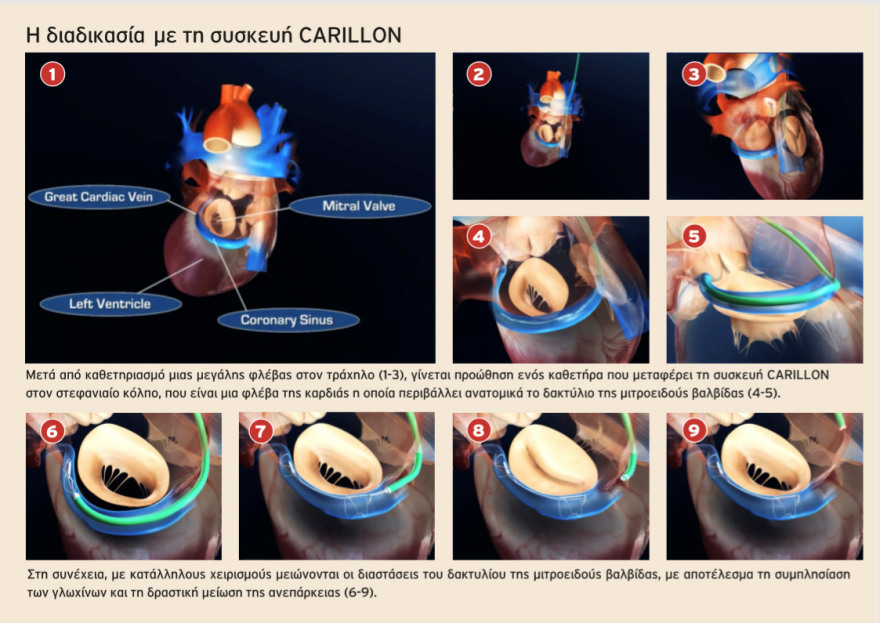 Η διαδικασία με τη συσκευή CARILLON

1

Great Cardiac Vein

Mitral Valve

Left Ventricle

Coronary Sinus

2

3

4

5

Μετά από καθετηριασμό μιας μεγάλης φλέβας στον τράχηλο (1-3), γίνεται προώθηση ενός καθετήρα που μεταφέρει τη συσκευή CARILLON στον στεφανιαίο κόλπο, που είναι μια φλέβα της καρδιάς η οποία περιβάλλει ανατομικά το δακτύλιο της μιτροειδούς βαλβίδας (4-5).

6

7

8

9

Στη συνέχεια, με κατάλληλους χειρισμούς μειώνονται οι διαστάσεις του δακτυλίου της μιτροειδούς βαλβίδας, με αποτέλεσμα τη συμπλησίαση των γλωχίνων και τη δραστική μείωση της ανεπάρκειας (6-9).