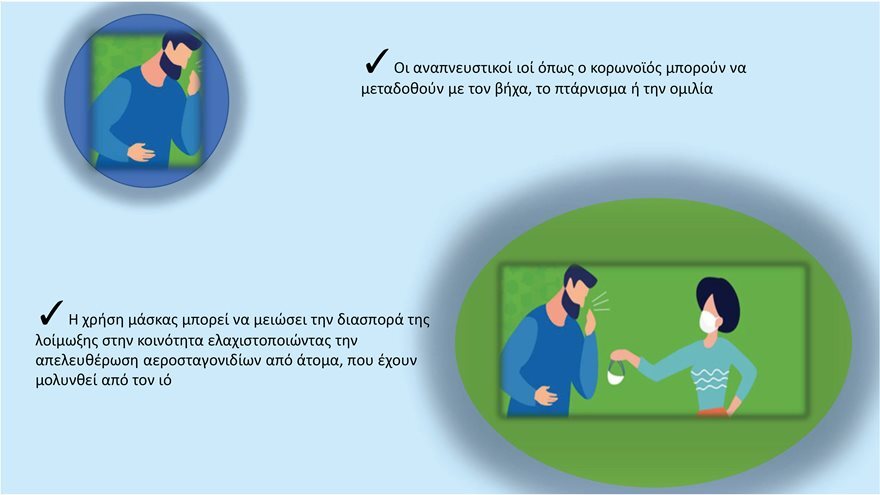 ✓ Οι αναπνευστικοί ιοί όπως ο κορωνοϊός μπορούν να μεταδοθούν με τον βήχα, το πτάρνισμα ή την ομιλία

✓ Η χρήση μάσκας μπορεί να μειώσει την διασπορά της λοίμωξης στην κοινότητα ελαχιστοποιώντας την απελευθέρωση αεροσταγονιδίων από άτομα, που έχουν μολυνθεί από τον ιό