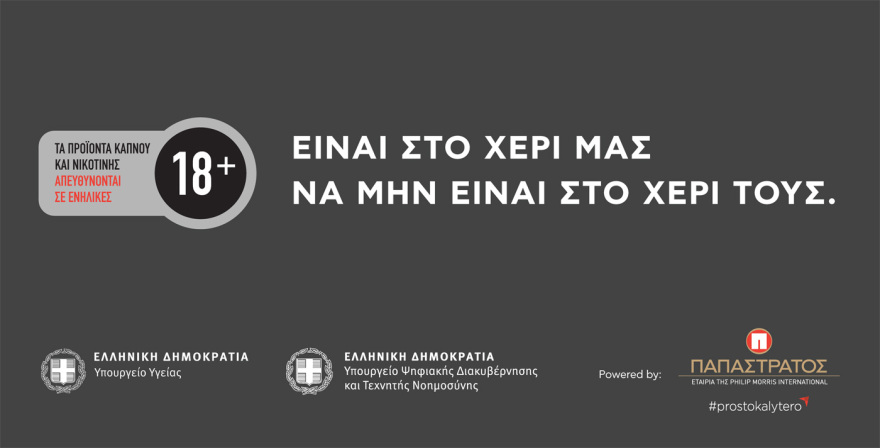 ΤΑ ΠΡΟΪΟΝΤΑ ΚΑΠΝΟΥ ΚΑΙ ΝΙΚΟΤΙΝΗΣ ΑΠΕΥΘΥΝΟΝΤΑΙ ΣΕ ΕΝΗΛΙΚΕΣ

18+

ΕΙΝΑΙ ΣΤΟ ΧΕΡΙ ΜΑΣ
ΝΑ ΜΗΝ ΕΙΝΑΙ ΣΤΟ ΧΕΡΙ ΤΟΥΣ.

ΕΛΛΗΝΙΚΗ ΔΗΜΟΚΡΑΤΙΑ
Υπουργείο Υγείας

ΕΛΛΗΝΙΚΗ ΔΗΜΟΚΡΑΤΙΑ
Υπουργείο Ψηφιακής Διακυβέρνησης και Τεχνητής Νοημοσύνης

Powered by:

ΠΑΠΑΣΤΡΑΤΟΣ
ΕΤΑΙΡΙΑ ΤΗΣ PHILIP MORRIS INTERNATIONAL

#prostokalytero